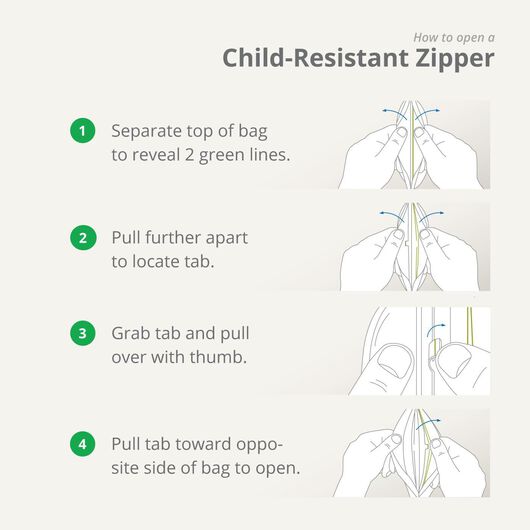 How to open a
Child-Resistant Zipper

1 Separate top of bag to reveal 2 green lines.

2 Pull further apart to locate tab.

3 Grab tab and pull over with thumb.

4 Pull tab toward opposite side of bag to open.